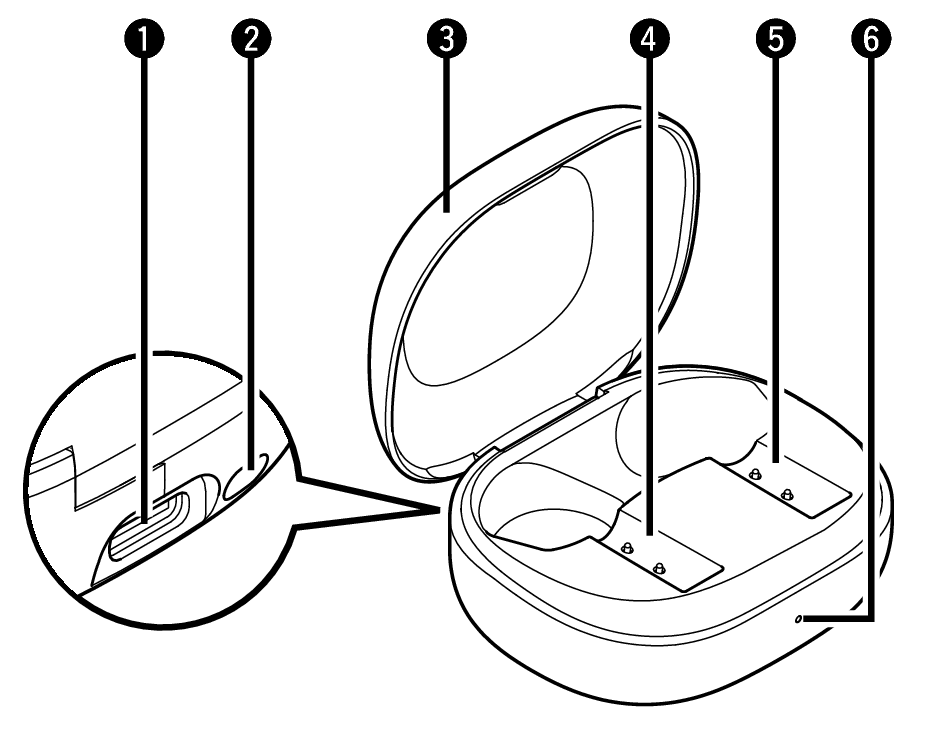 1
2
3
4
5
6